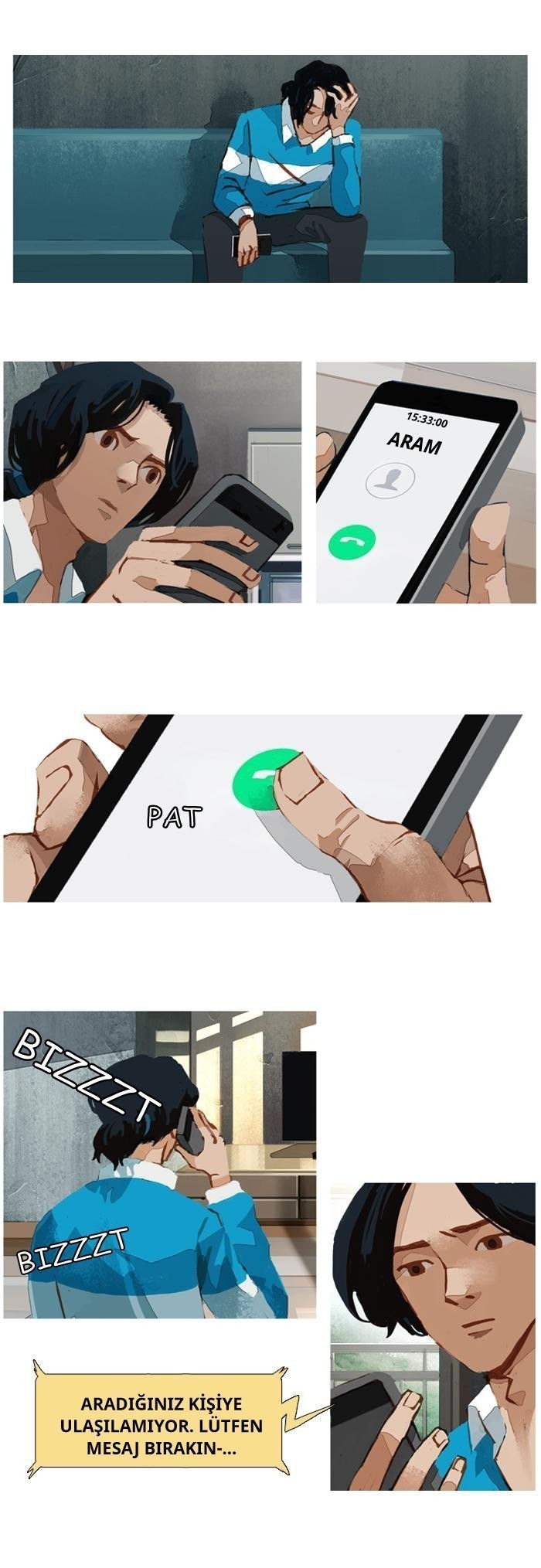 15:33:00
ARAM

PAT

BIZZZZT

BIZZZT

ARADIĞINIZ KİŞİYE ULAŞILAMIYOR. LÜTFEN MESAJ BIRAKIN-...